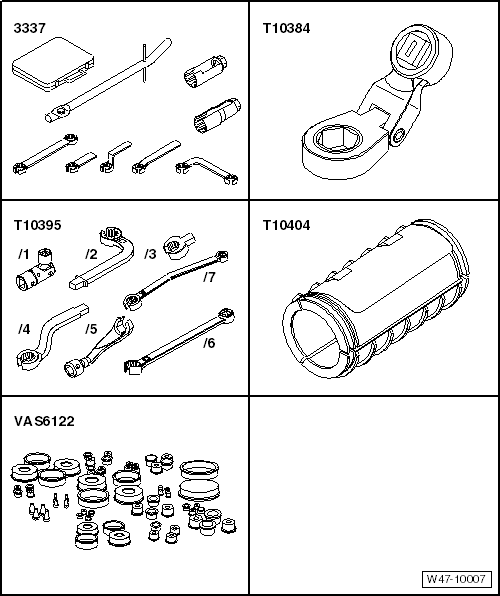 3337

T10384

T10395

/1

/2

/3

/7

/4

/5

/6

T10404

VAS6122

W47-10007