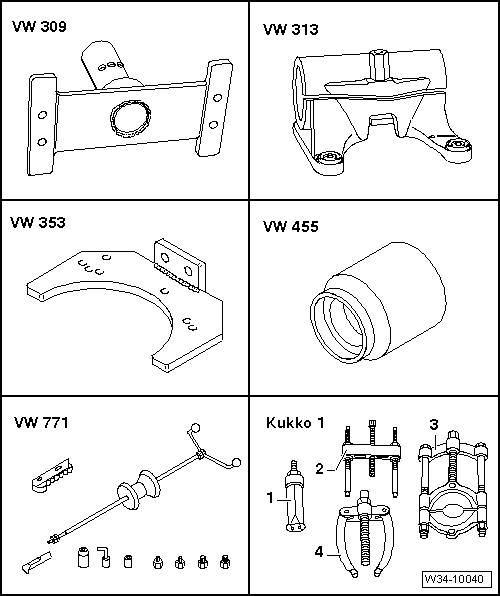 VW 309

VW 313

VW 353

VW 455

VW 771

Kukko 1

1

2

3

4

W34-10040