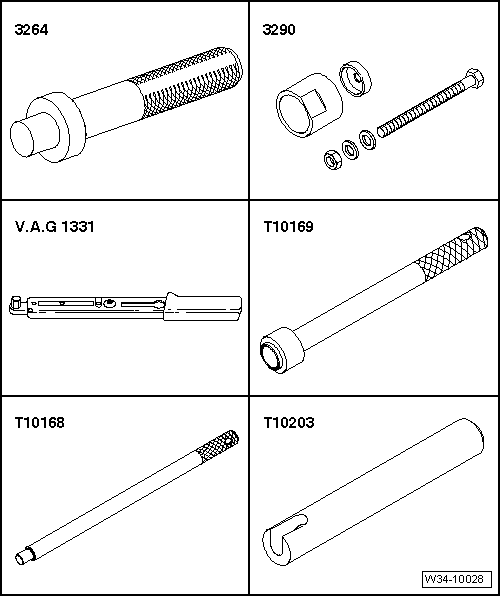 3264

3290

V.A.G 1331

T10169

T10168

T10203

W34-10028