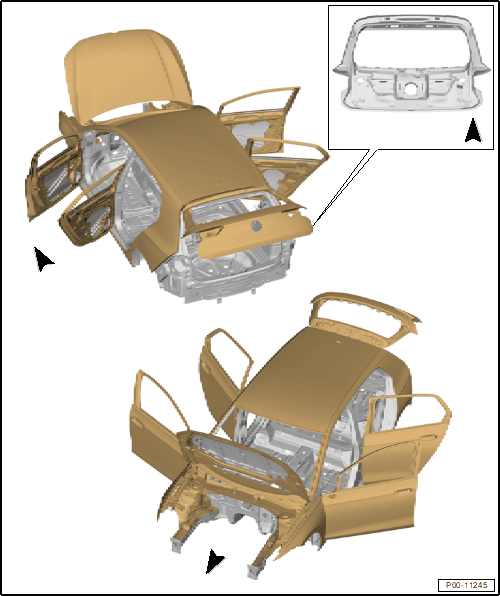 P00-11245