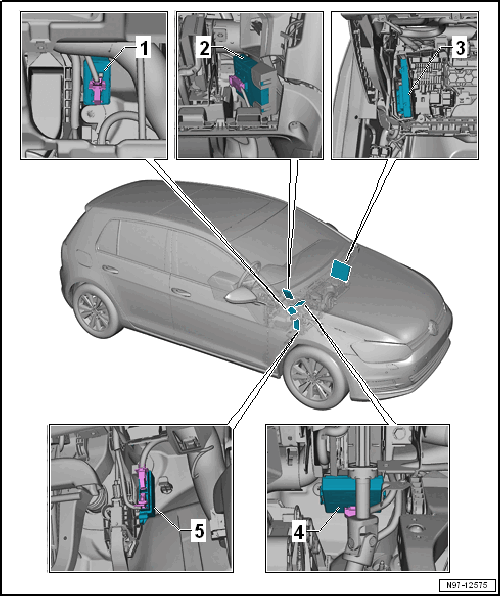 1

2

3

5

4

N97-12575