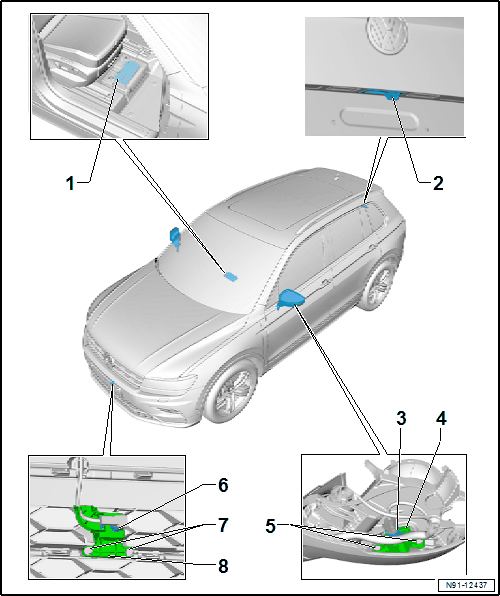 1

2

3

4

5

6

7

8

N91-12437