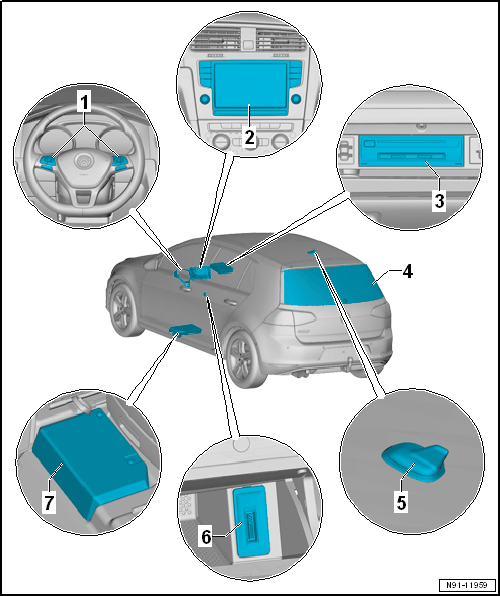 1
2
3
4
5
6
7
N91-11959