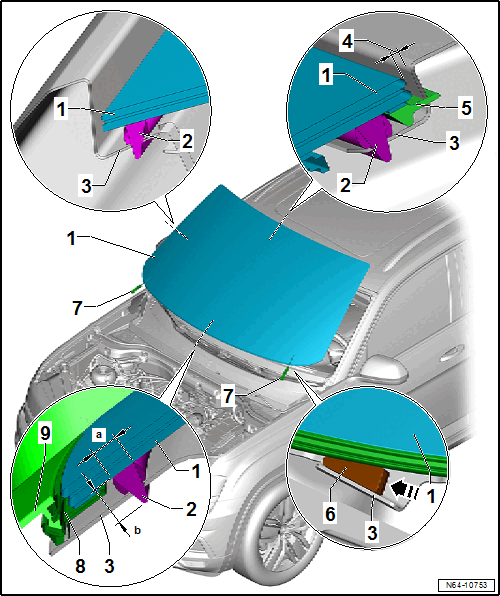 1
2
3
4
1
5
3
2
1
7
7
9
a
1
2
b
8
3
1
6
3
N64-10753