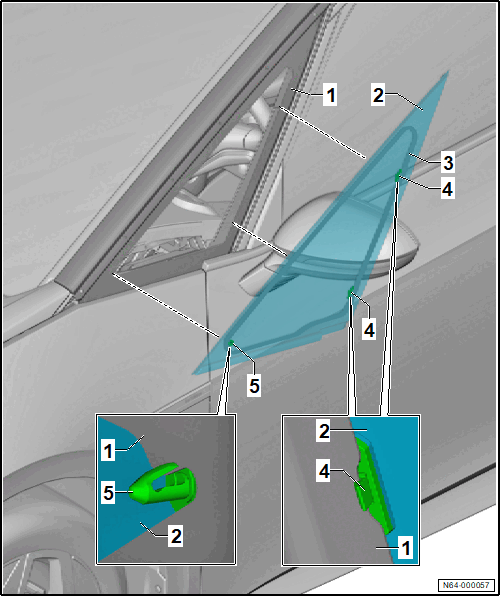 1
2
3
4
4
5
1
5
2
2
4
1
N64-000057