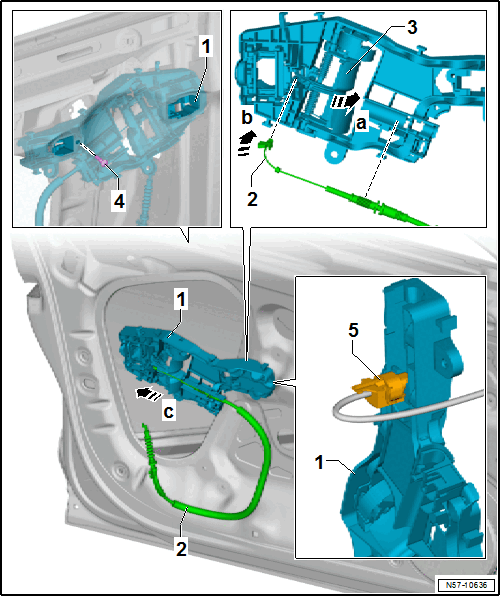 1
4
3
b
a
2
1
c
2
5
1
N57-10636