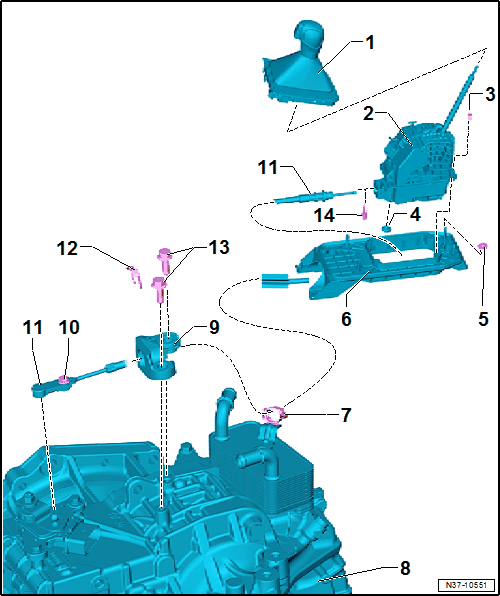 1
3
2
11
14
4
12
13
5
6
11
10
9
7
8
N37-10551