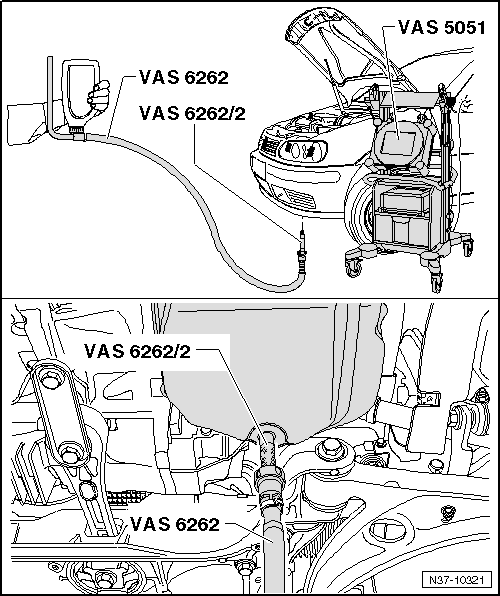 VAS 5051

VAS 6262

VAS 6262/2

VAS 6262/2

VAS 6262

N37-10321