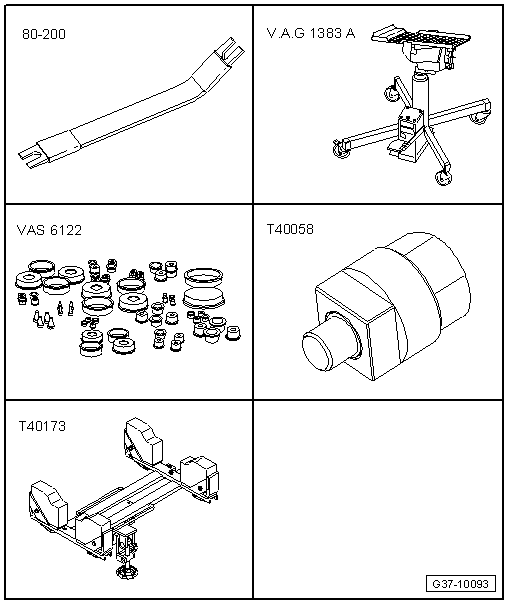 80-200

V.A.G 1383 A

VAS 6122

T40058

T40173

G37-10093