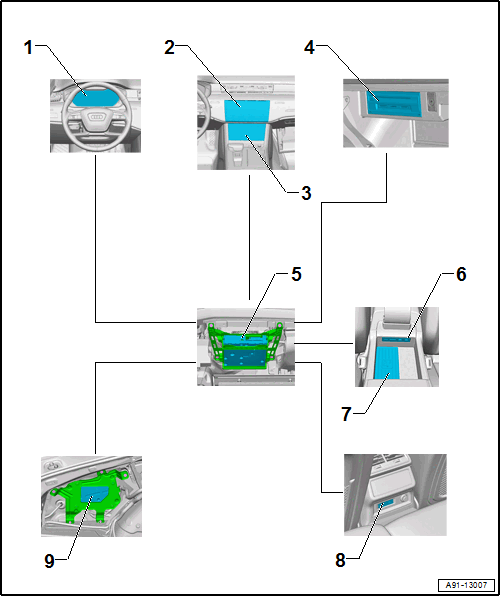 1
2
4
3
5
6
7
9
8
A91-13007