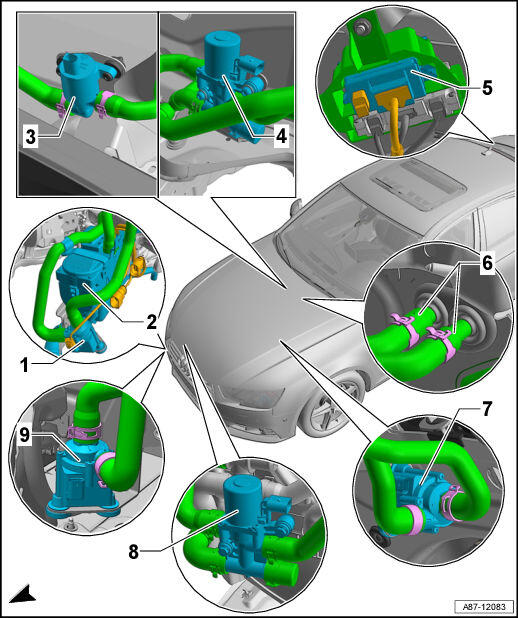 3

4

5

6

2

1

9

7

8

A87-12083