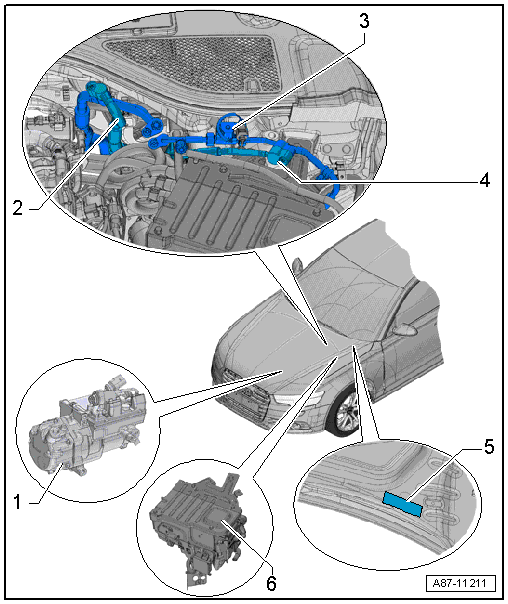 3
2
4
1
5
6
A87-11211