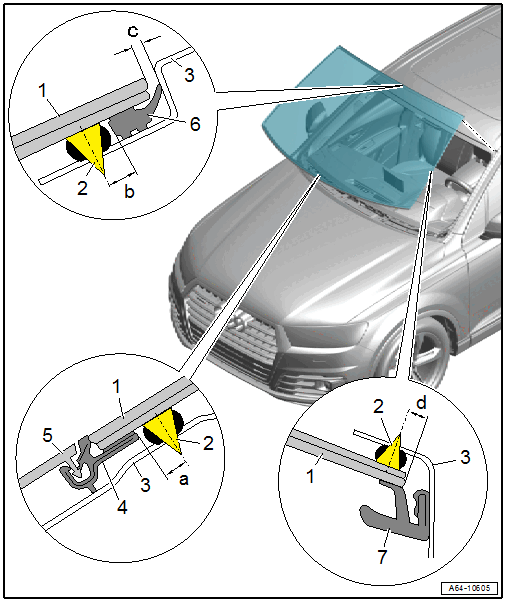 c
3
1
6
2
b
1
5
2
3
a
4
2
d
3
1
7
A64-10605