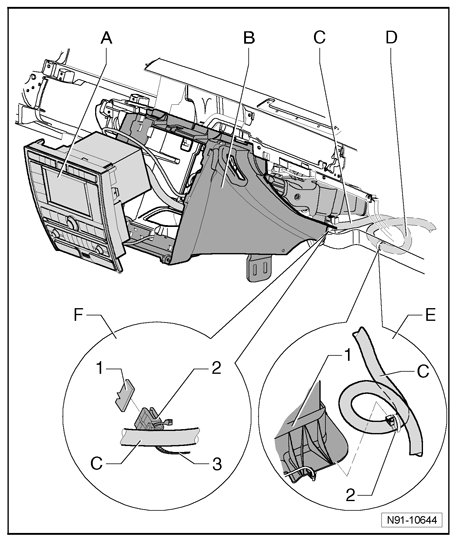 A
B
C
D
F
1
2
C
3
E
1
C
2
N91-10644