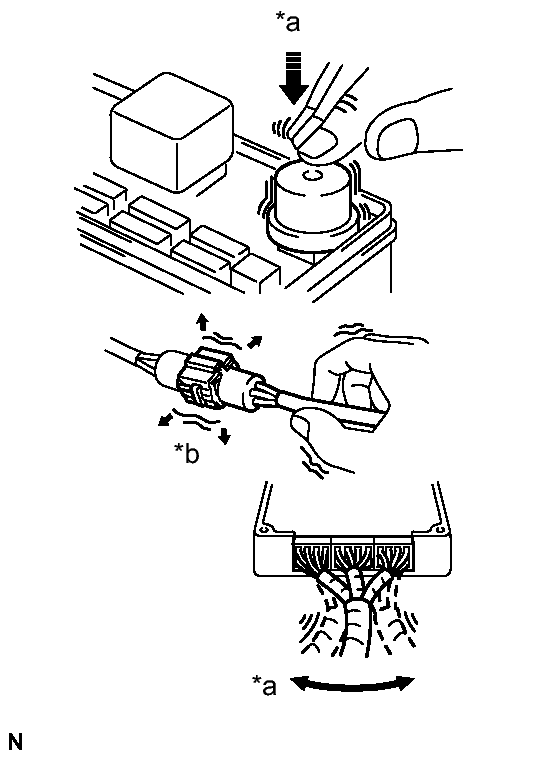 *a

*b

*a

N