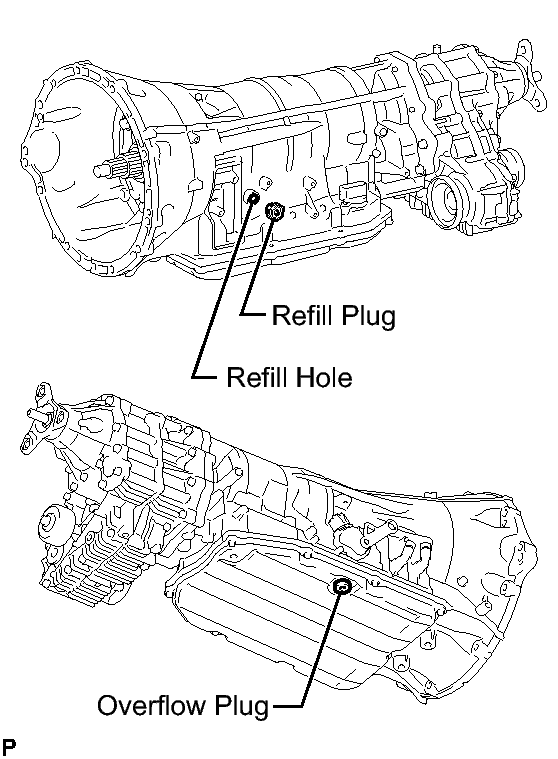 Refill Plug

Refill Hole

Overflow Plug

P