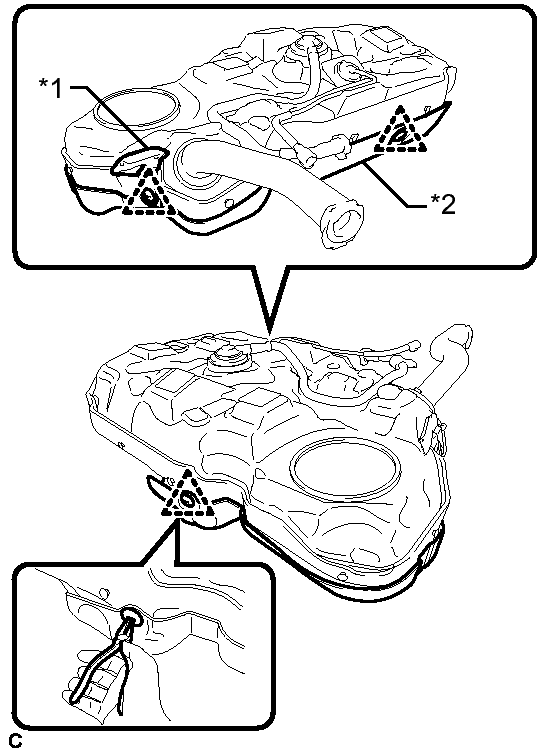 *1

*2

C