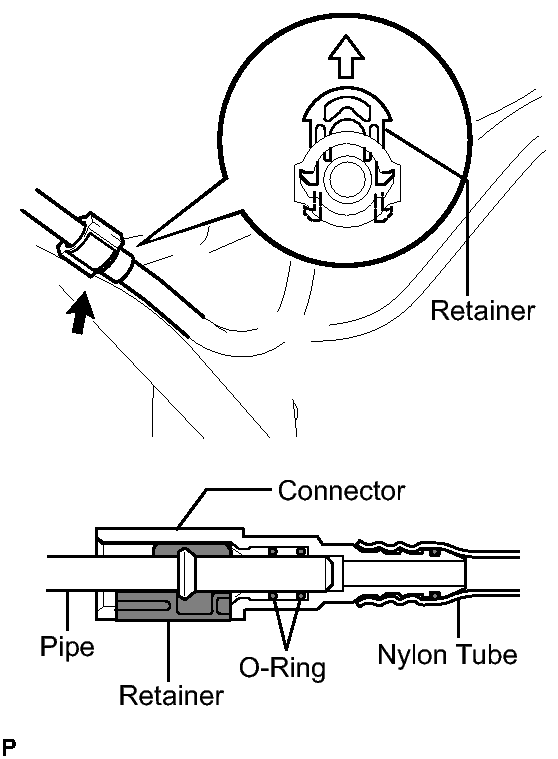 Retainer

Connector

Pipe

Retainer

O-Ring

Nylon Tube

P