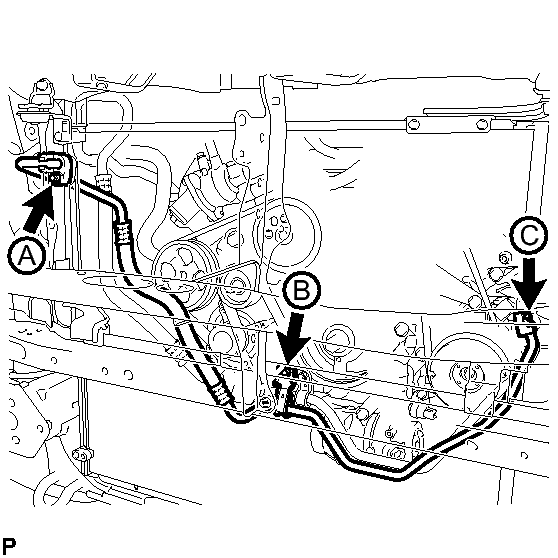 A
B
C
P