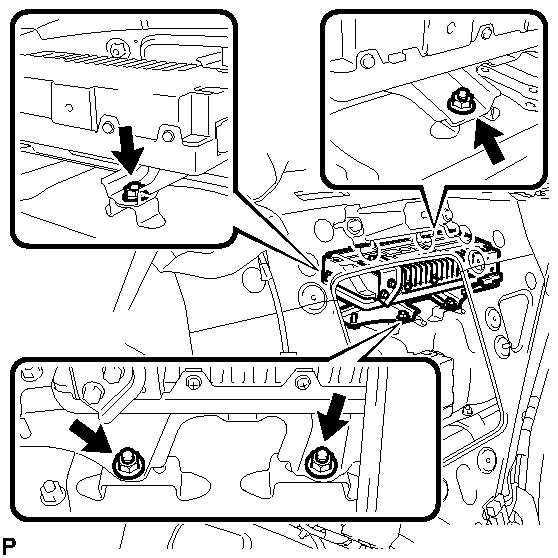 P