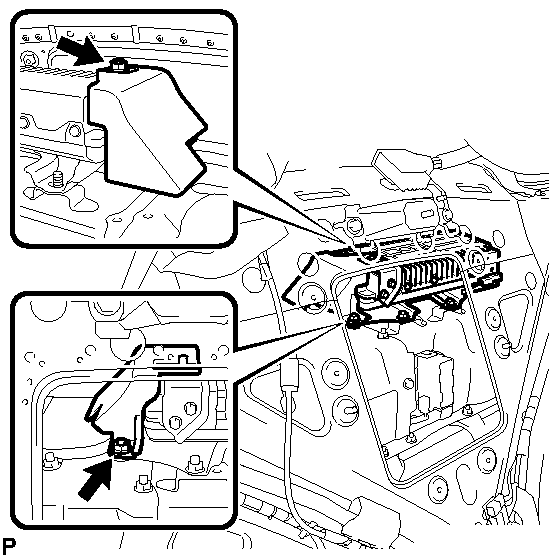 P