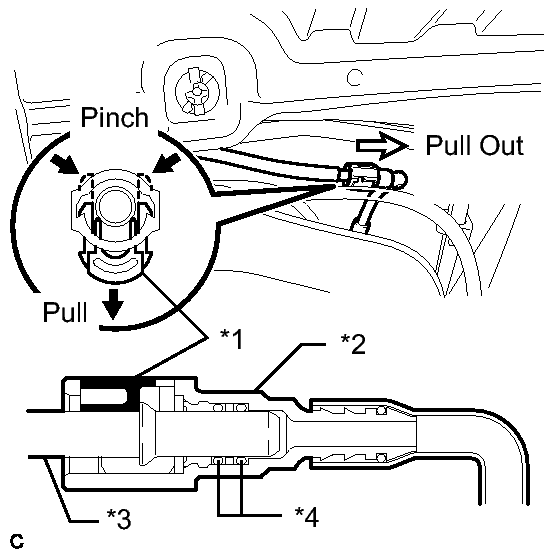 Pinch

Pull Out

Pull

*1

*2

*3

*4

C