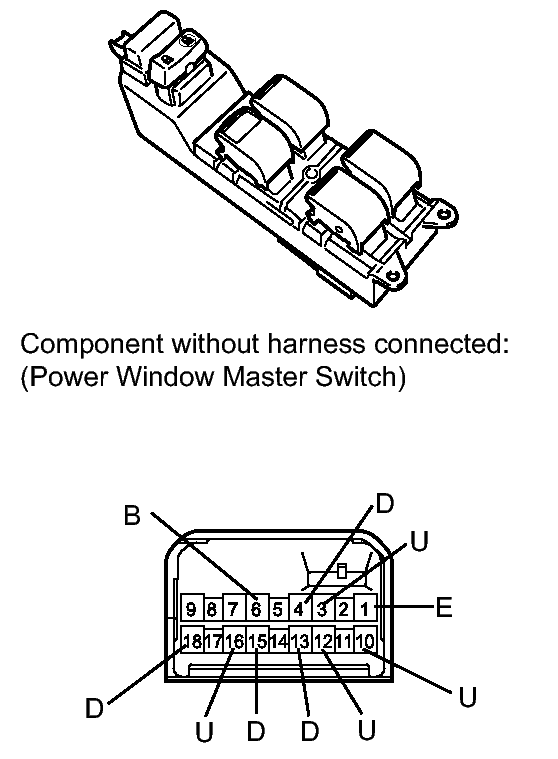 Component without harness connected:
(Power Window Master Switch)

B
D
U
E
9 8 7 6 5 4 3 2 1
18 17 16 15 14 13 12 11 10
D
U
D
D
U
U