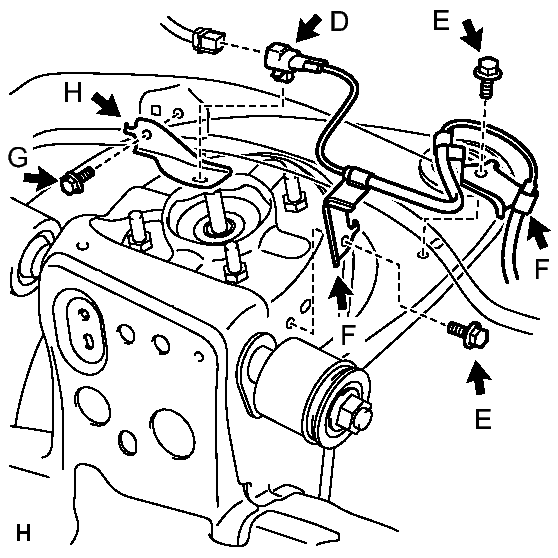 D
E
H
G
F
F
E
H