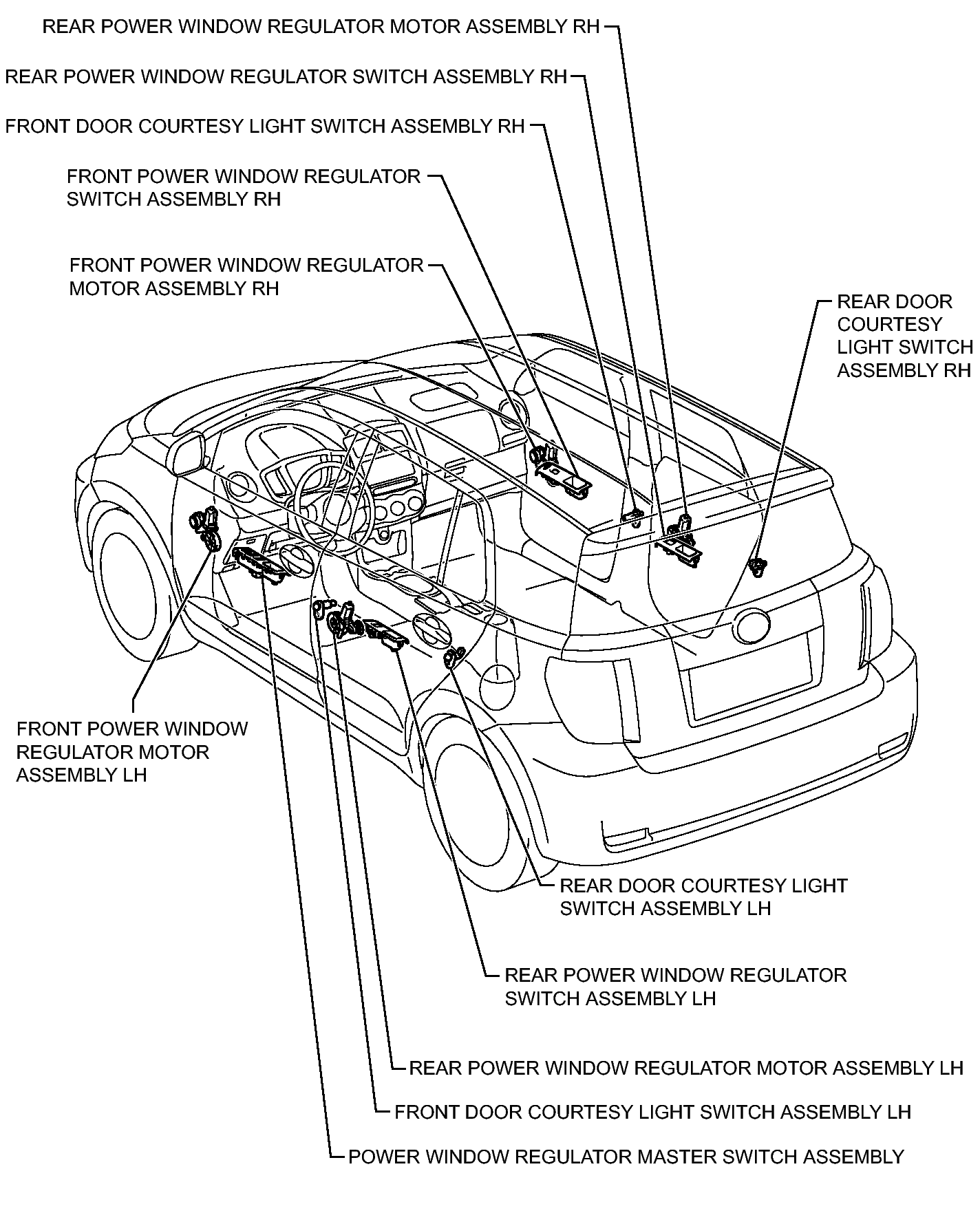 REAR POWER WINDOW REGULATOR MOTOR ASSEMBLY RH

REAR POWER WINDOW REGULATOR SWITCH ASSEMBLY RH

FRONT DOOR COURTESY LIGHT SWITCH ASSEMBLY RH

FRONT POWER WINDOW REGULATOR SWITCH ASSEMBLY RH

FRONT POWER WINDOW REGULATOR MOTOR ASSEMBLY RH

REAR DOOR COURTESY LIGHT SWITCH ASSEMBLY RH

FRONT POWER WINDOW REGULATOR MOTOR ASSEMBLY LH

REAR DOOR COURTESY LIGHT SWITCH ASSEMBLY LH

REAR POWER WINDOW REGULATOR SWITCH ASSEMBLY LH

REAR POWER WINDOW REGULATOR MOTOR ASSEMBLY LH

FRONT DOOR COURTESY LIGHT SWITCH ASSEMBLY LH

POWER WINDOW REGULATOR MASTER SWITCH ASSEMBLY