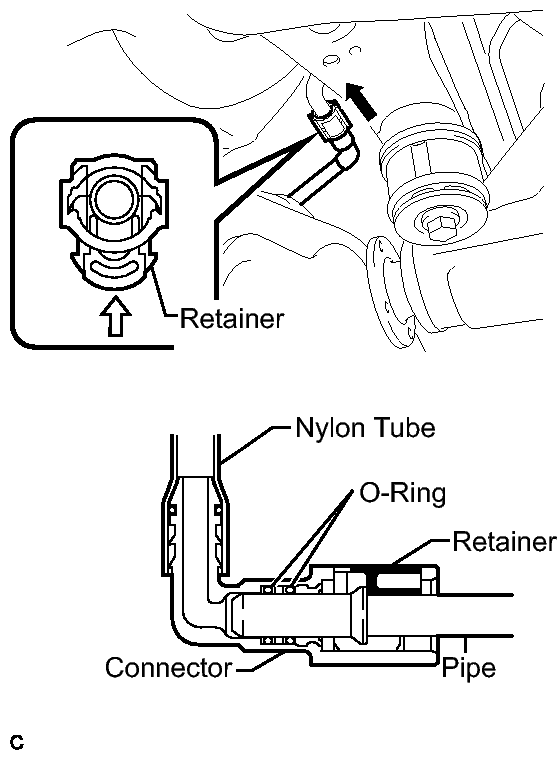 Retainer

Nylon Tube

O-Ring

Retainer

Connector

Pipe

C