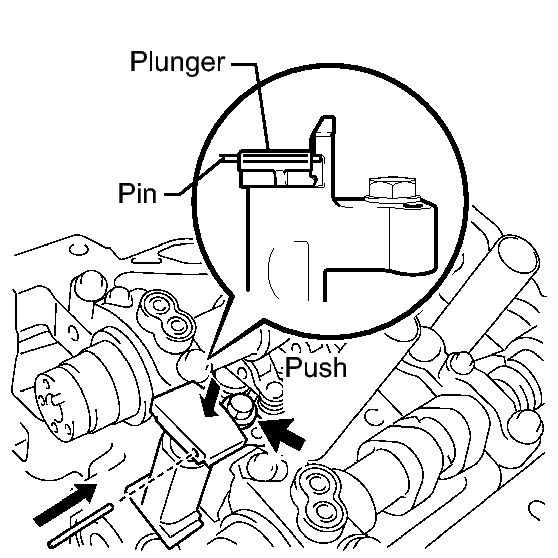 Plunger
Pin
Push