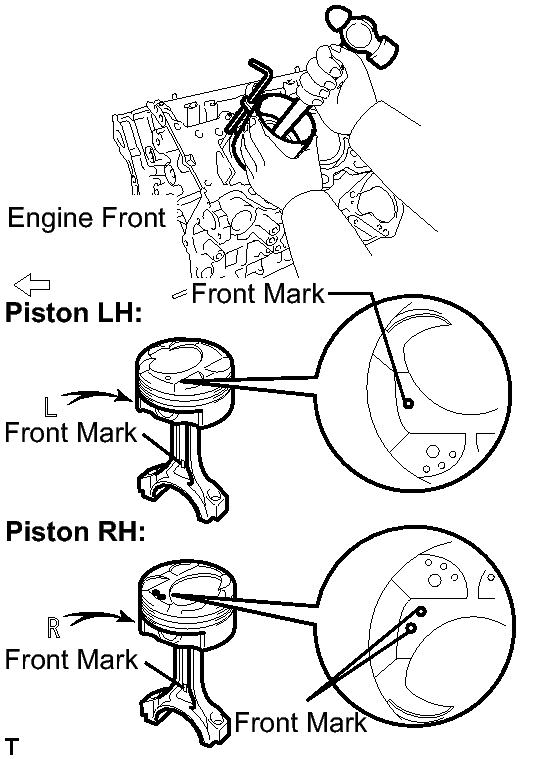 Engine Front

Front Mark

Piston LH:

L

Front Mark

Piston RH:

R

Front Mark

Front Mark

T