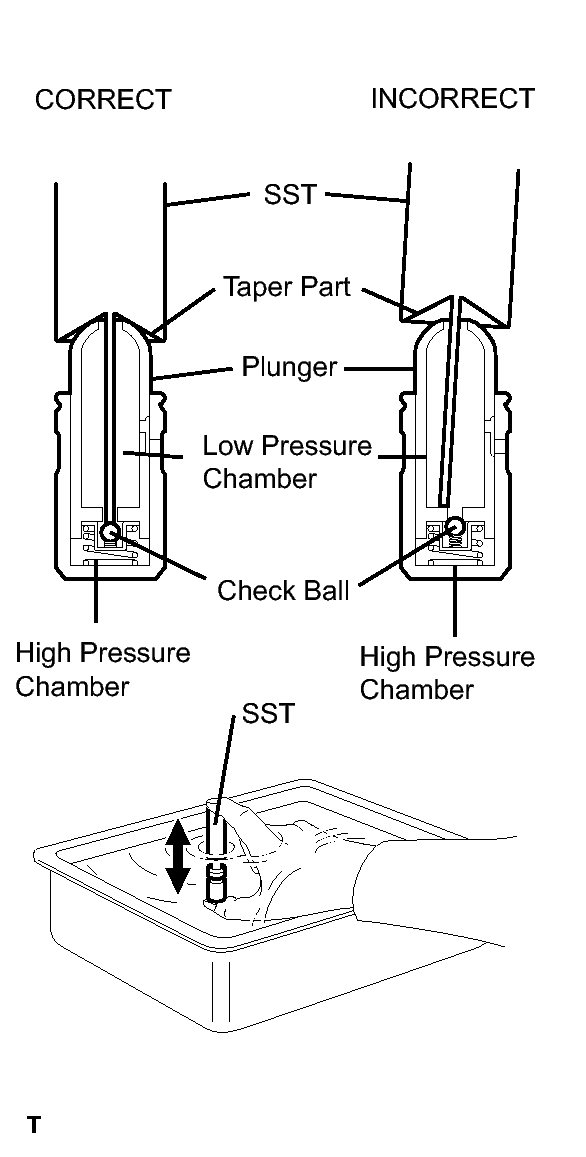 CORRECT

INCORRECT

SST

Taper Part

Plunger

Low Pressure Chamber

Check Ball

High Pressure Chamber

High Pressure Chamber

SST

T