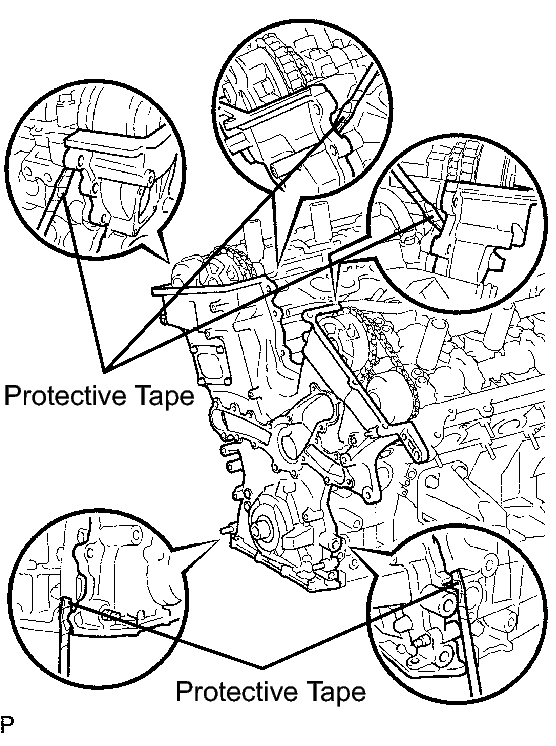 Protective Tape

Protective Tape

P