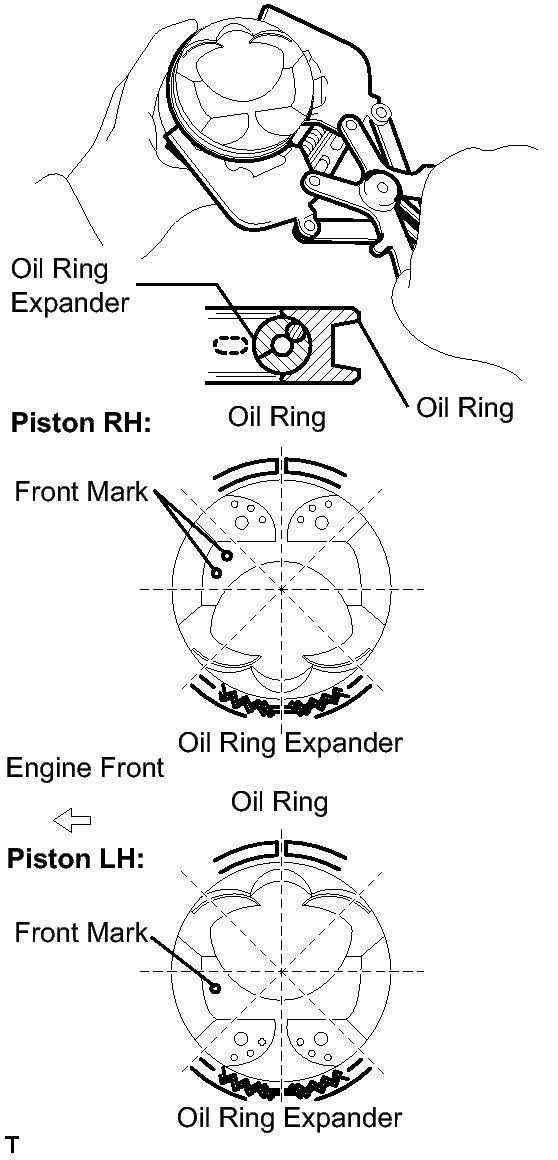 Oil Ring Expander

Oil Ring

Piston RH:

Oil Ring

Front Mark

Oil Ring Expander

Engine Front

Oil Ring

Piston LH:

Front Mark

Oil Ring Expander

T