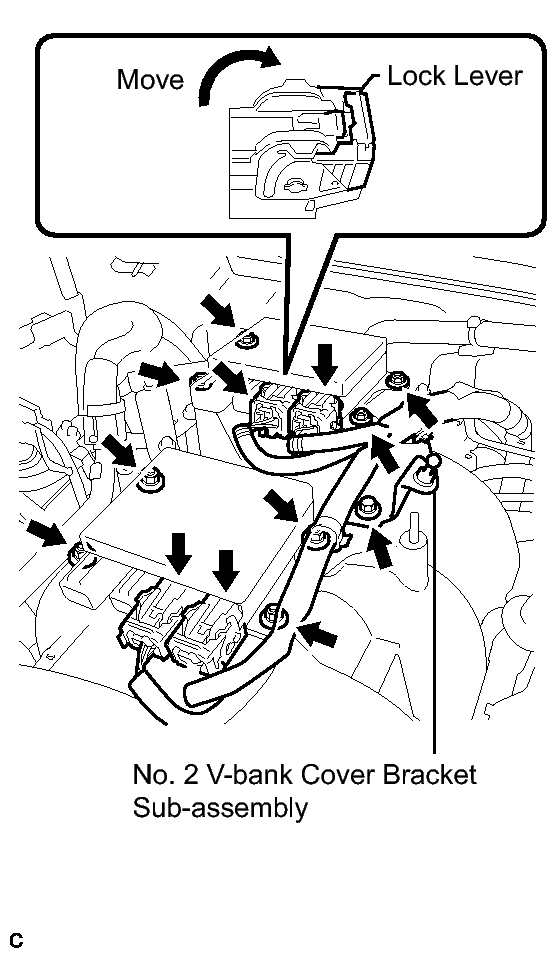 Move

Lock Lever

No. 2 V-bank Cover Bracket Sub-assembly

C