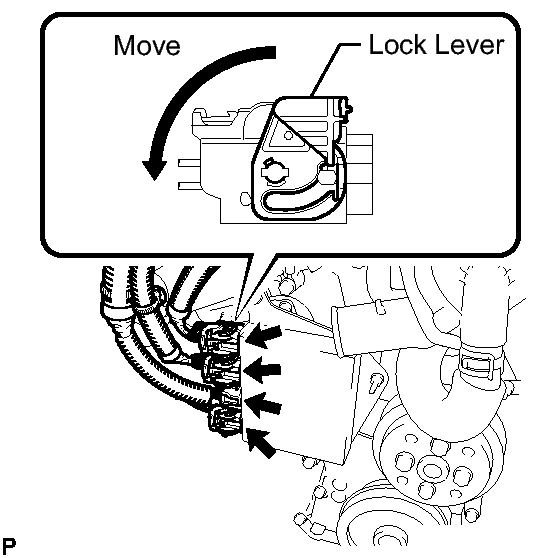 Move
Lock Lever
P