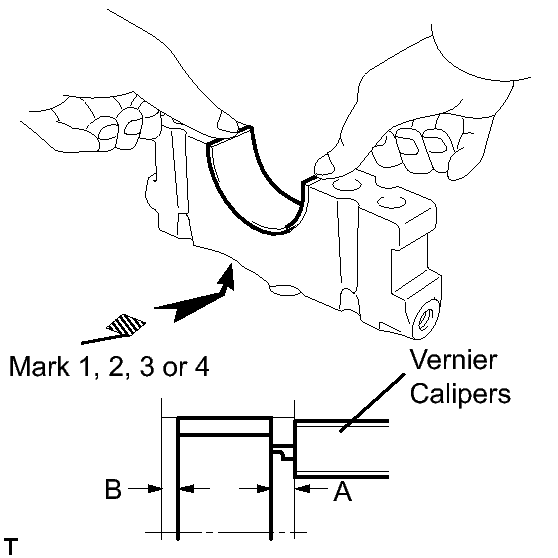 Mark 1, 2, 3 or 4

Vernier Calipers

B

A

T