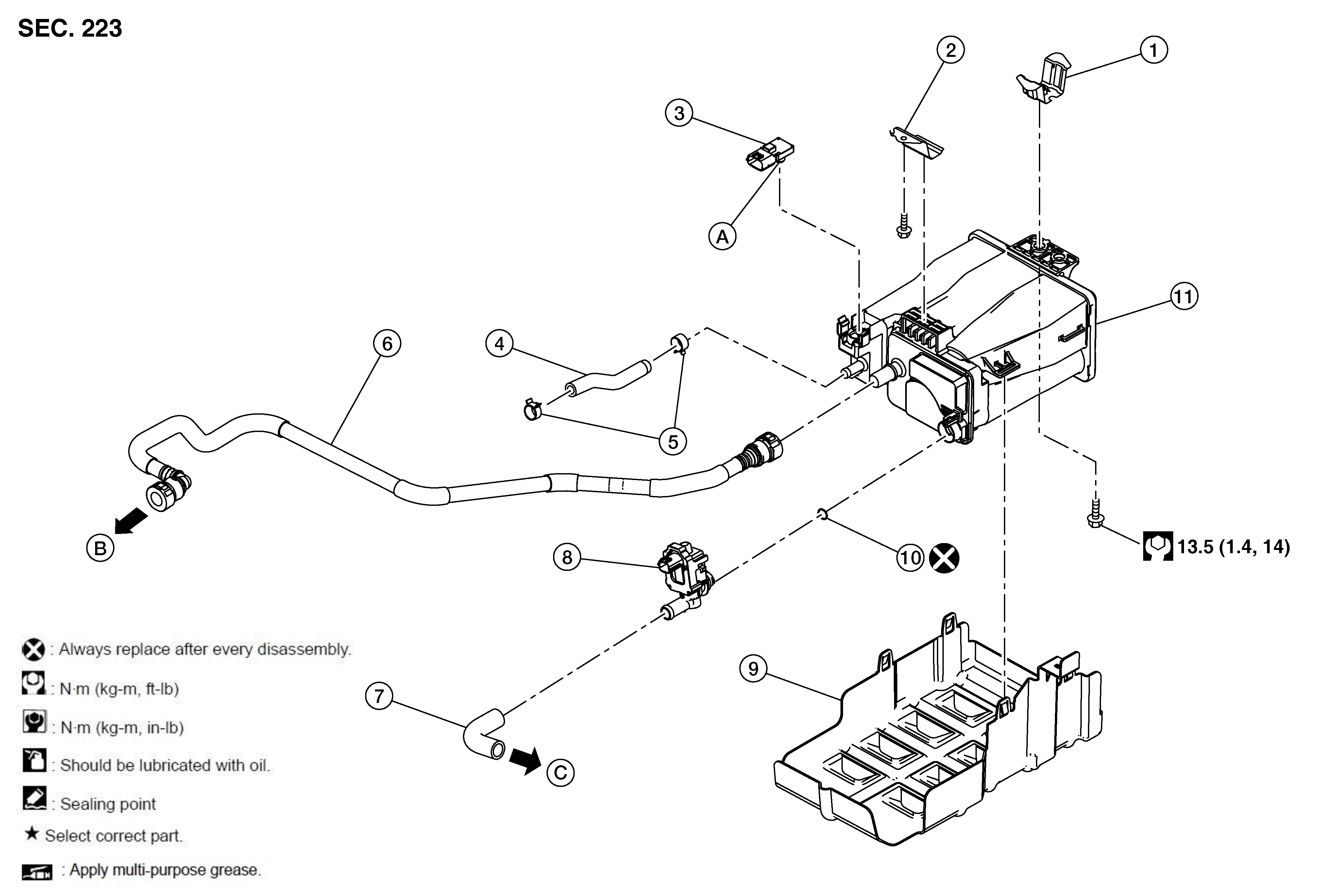 SEC. 223

2
1
3
A
11
6
4
5
B
8
10
13.5 (1.4, 14)
9
7
C

: Always replace after every disassembly.
: N·m (kg-m, ft-lb)
: N·m (kg-m, in-lb)
: Should be lubricated with oil.
: Sealing point
★ Select correct part.
: Apply multi-purpose grease.