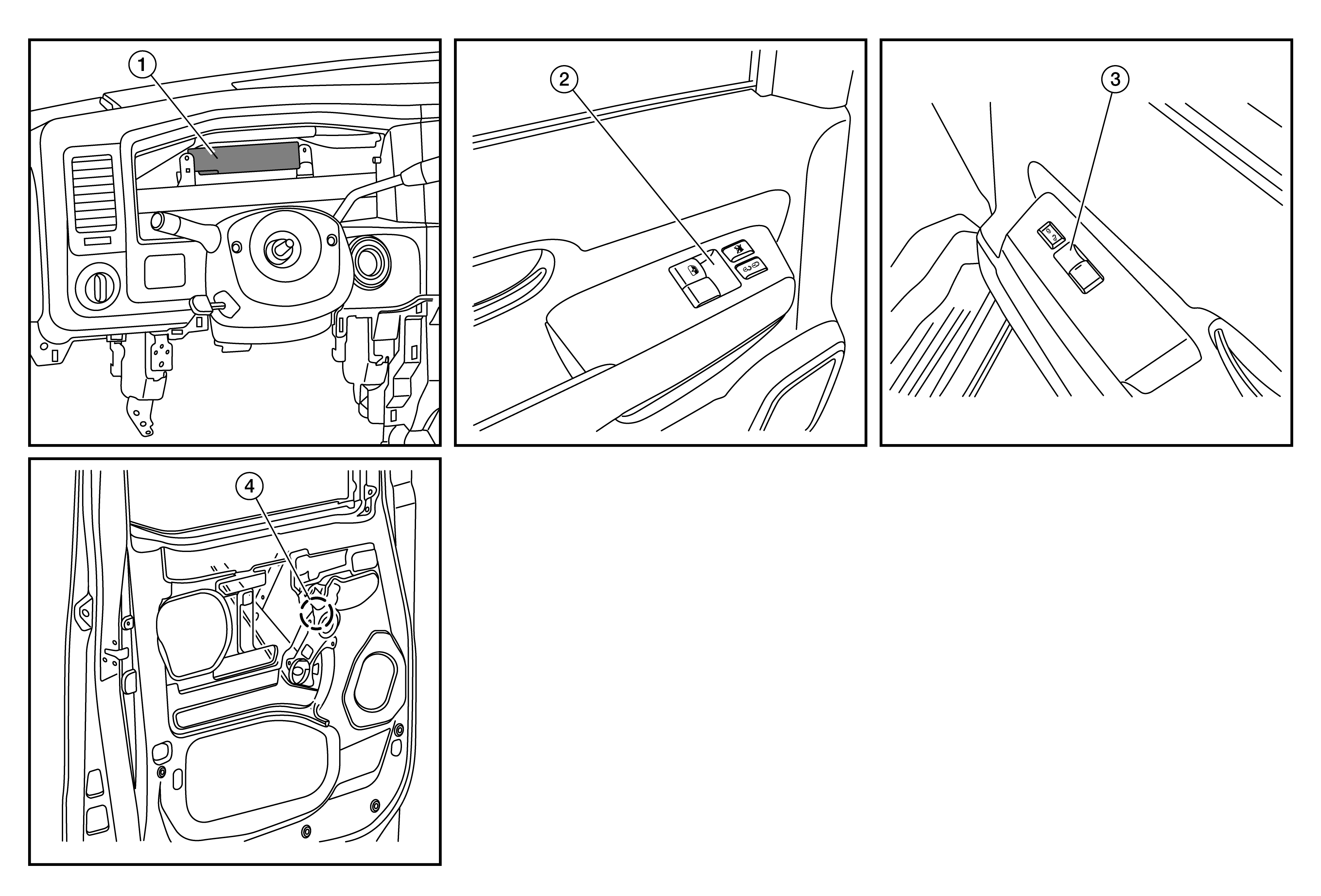 1

2

3

4