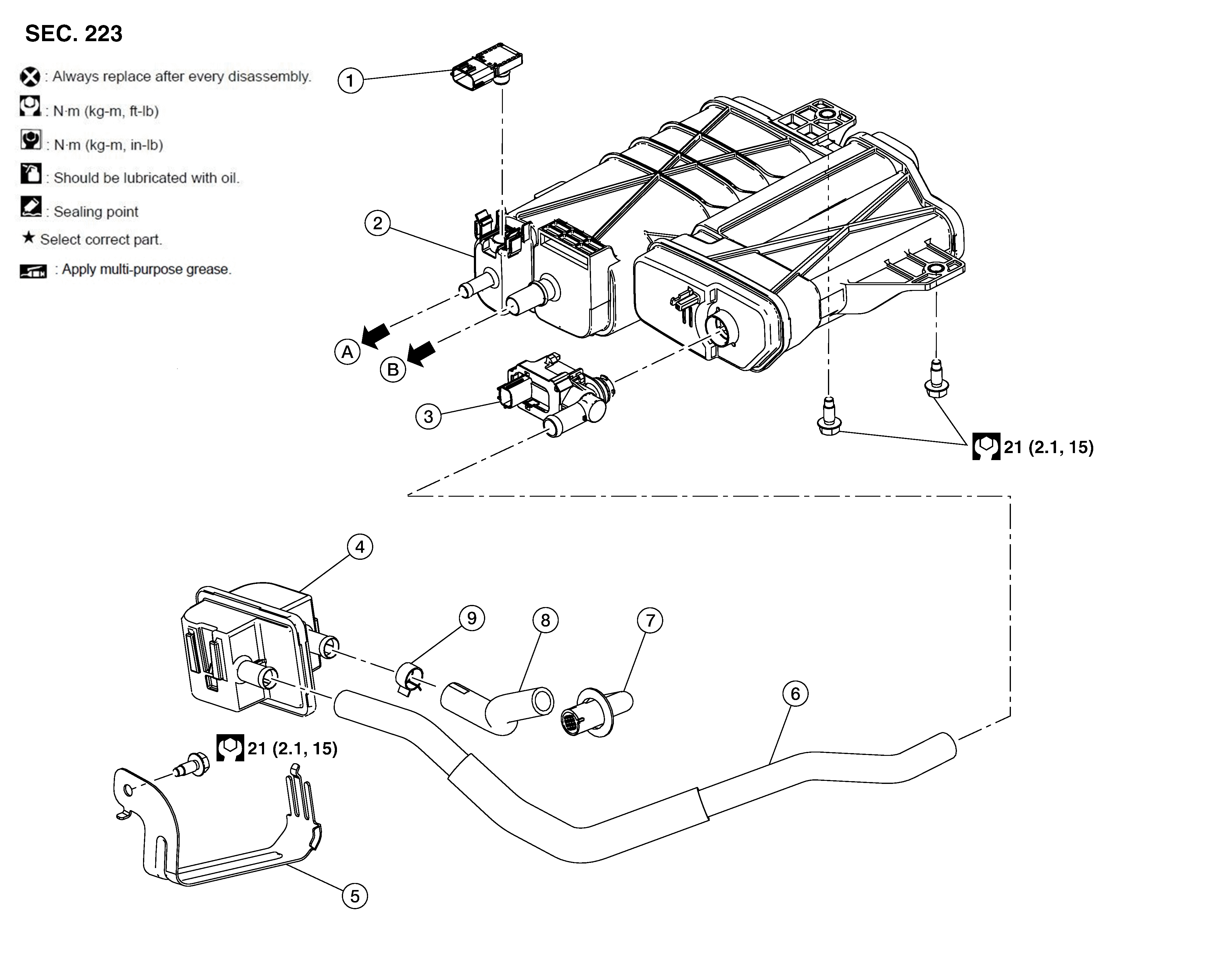 SEC. 223

: Always replace after every disassembly.

: N·m (kg-m, ft-lb)

: N·m (kg-m, in-lb)

: Should be lubricated with oil.

: Sealing point

★ Select correct part.

: Apply multi-purpose grease.

1

2

A

B

3

21 (2.1, 15)

4

9

8

7

6

21 (2.1, 15)

5