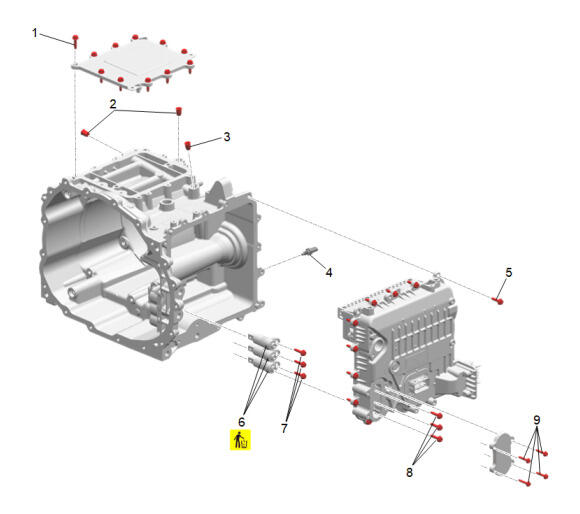 1
2
3
4
5
6
7
8
9