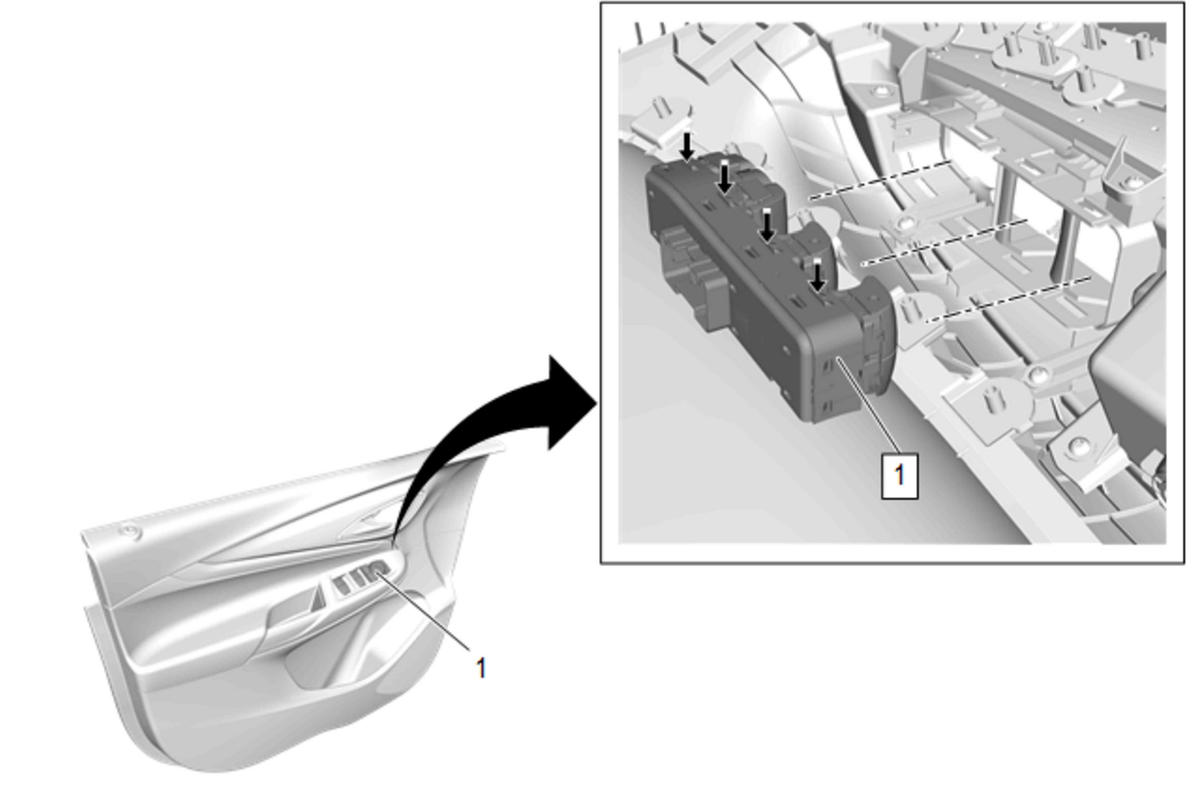 1

1