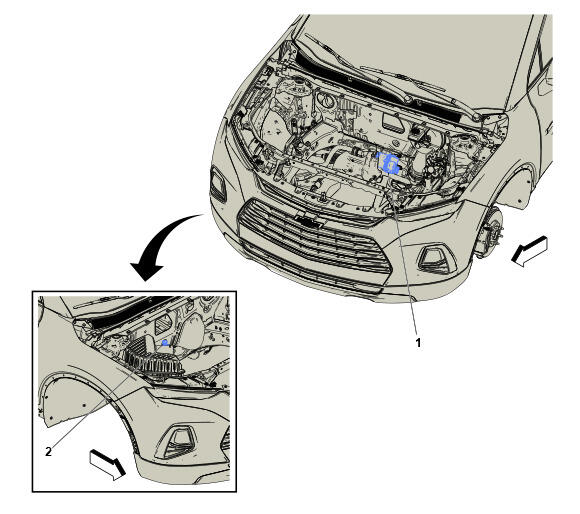 1

2