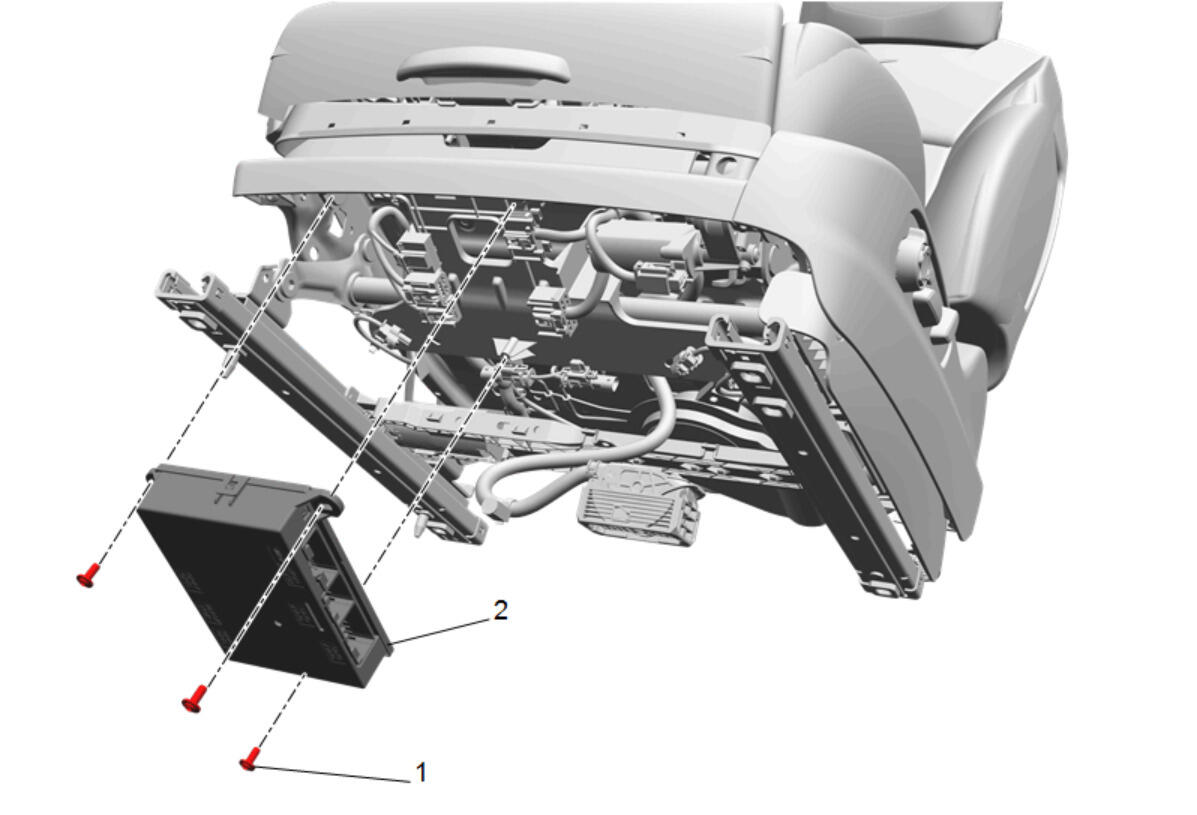 2

1