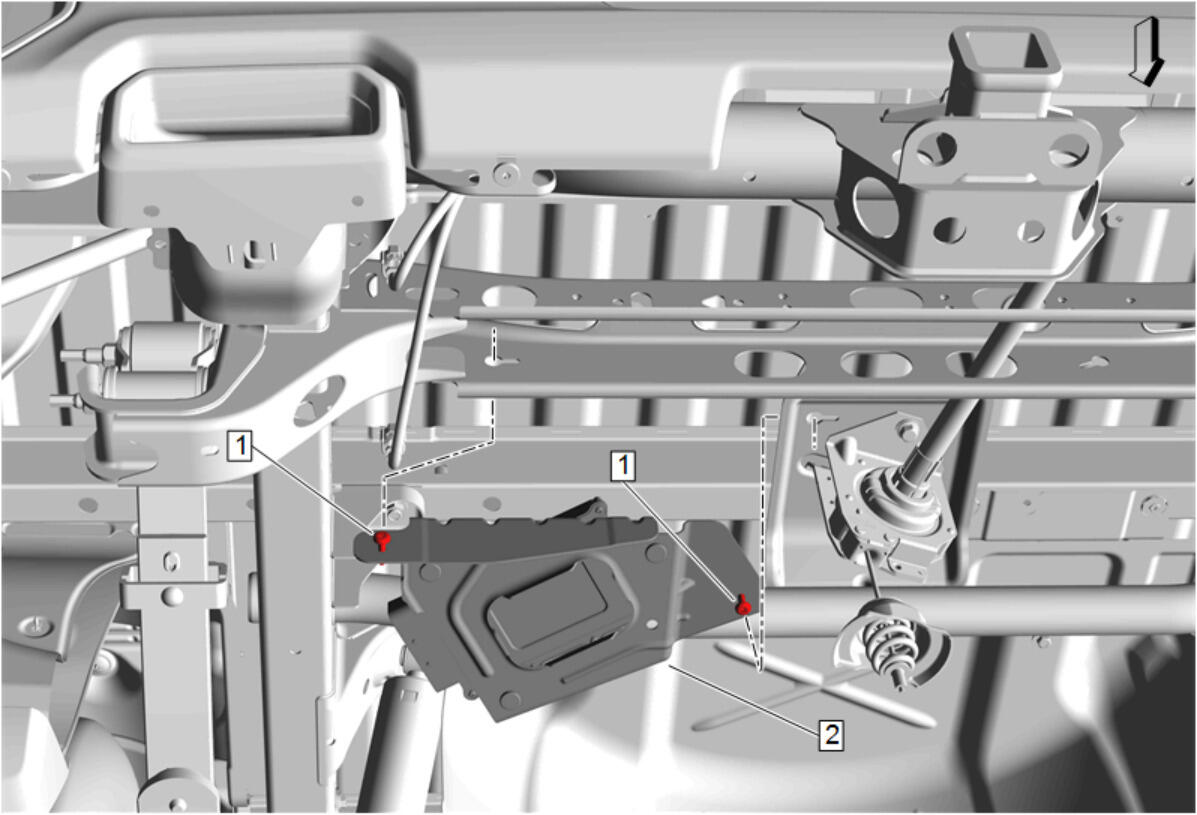 1
1
2