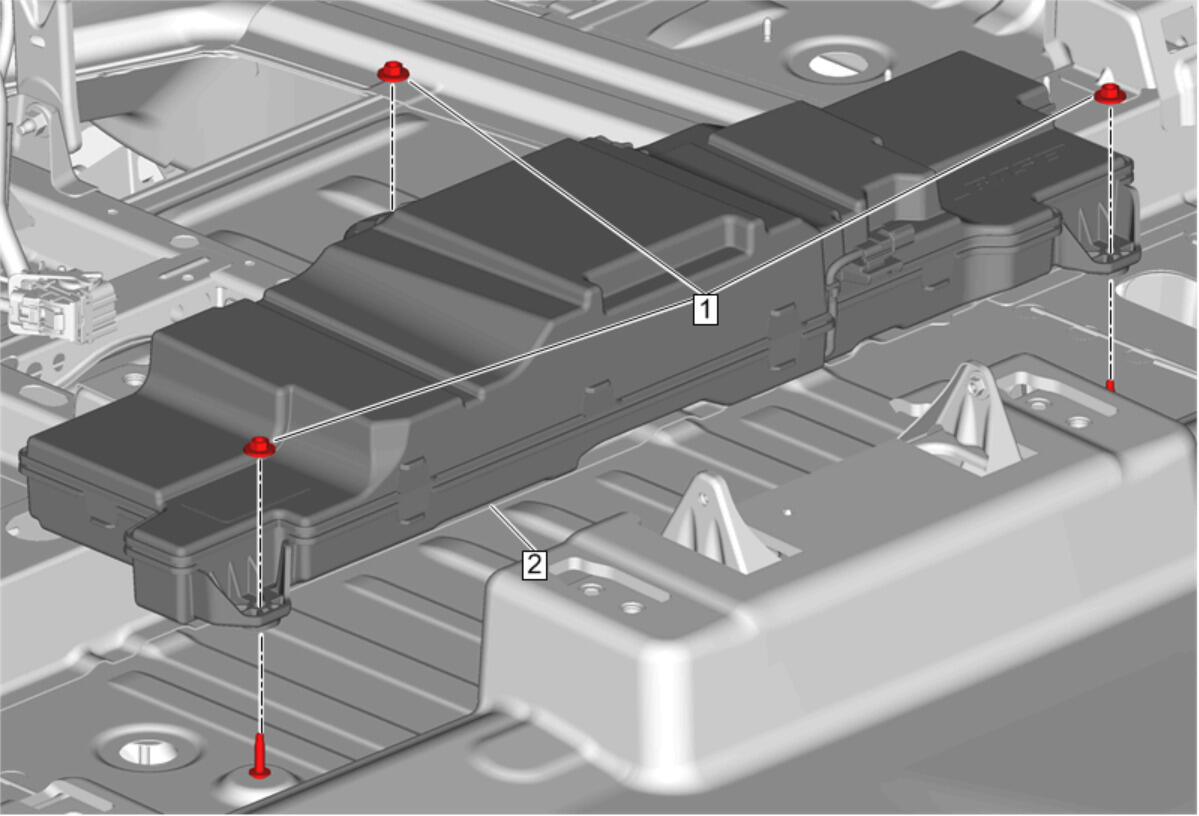 1

2