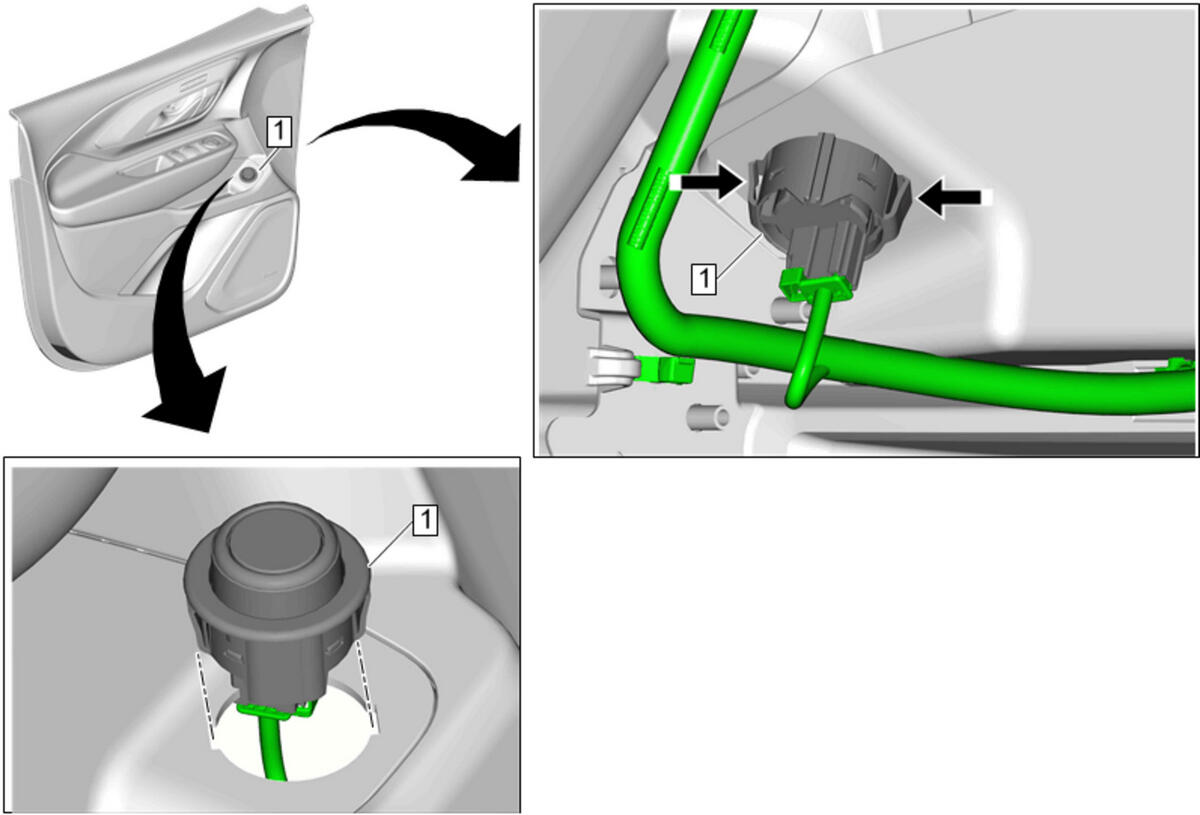 1

1

1