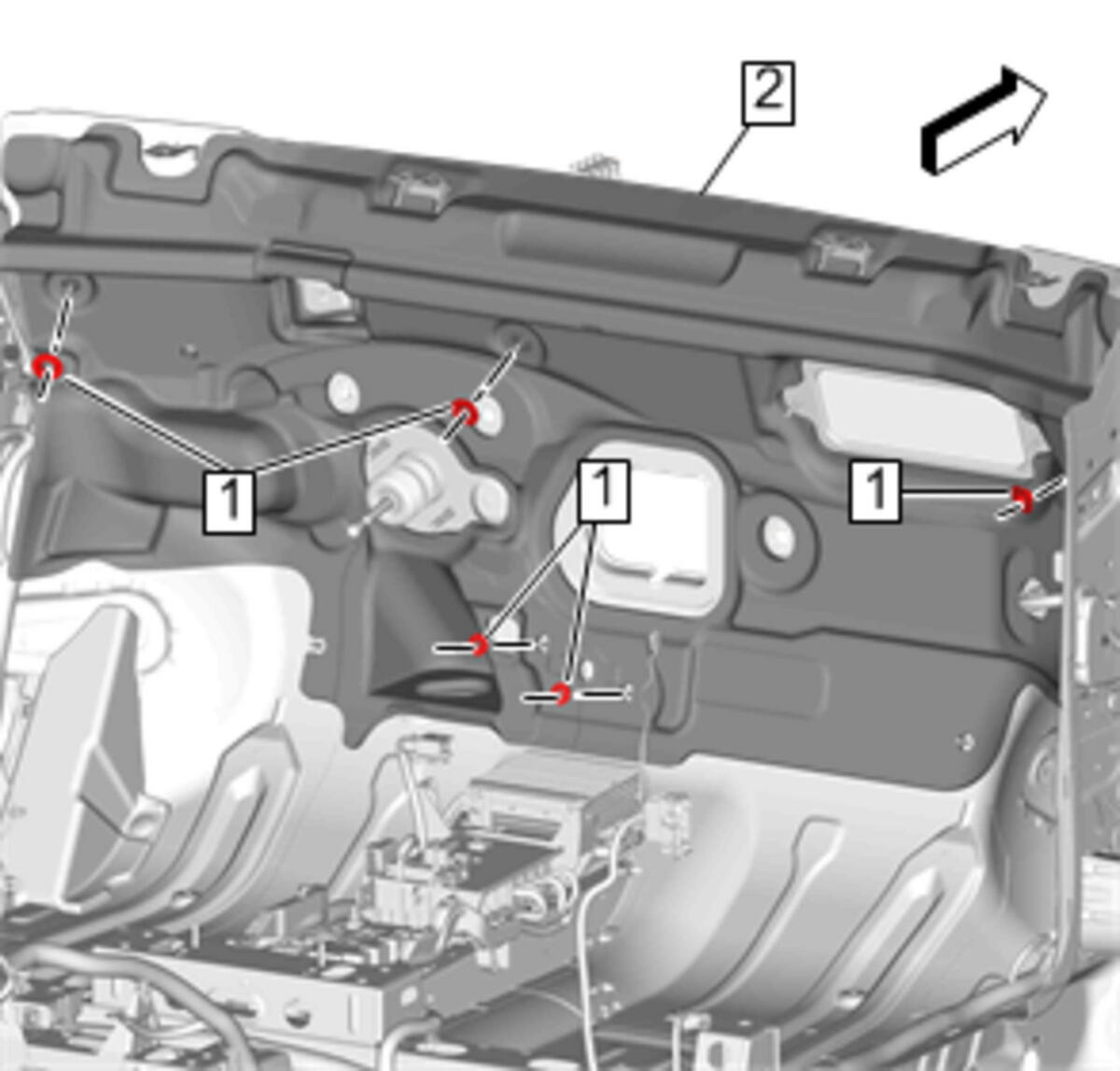 2

1

1

1