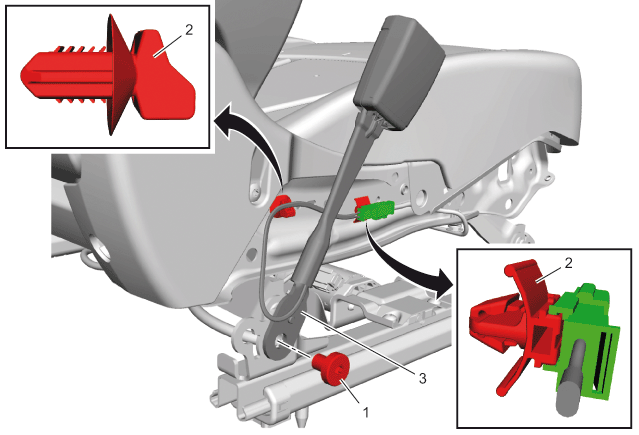 2
2
3
1